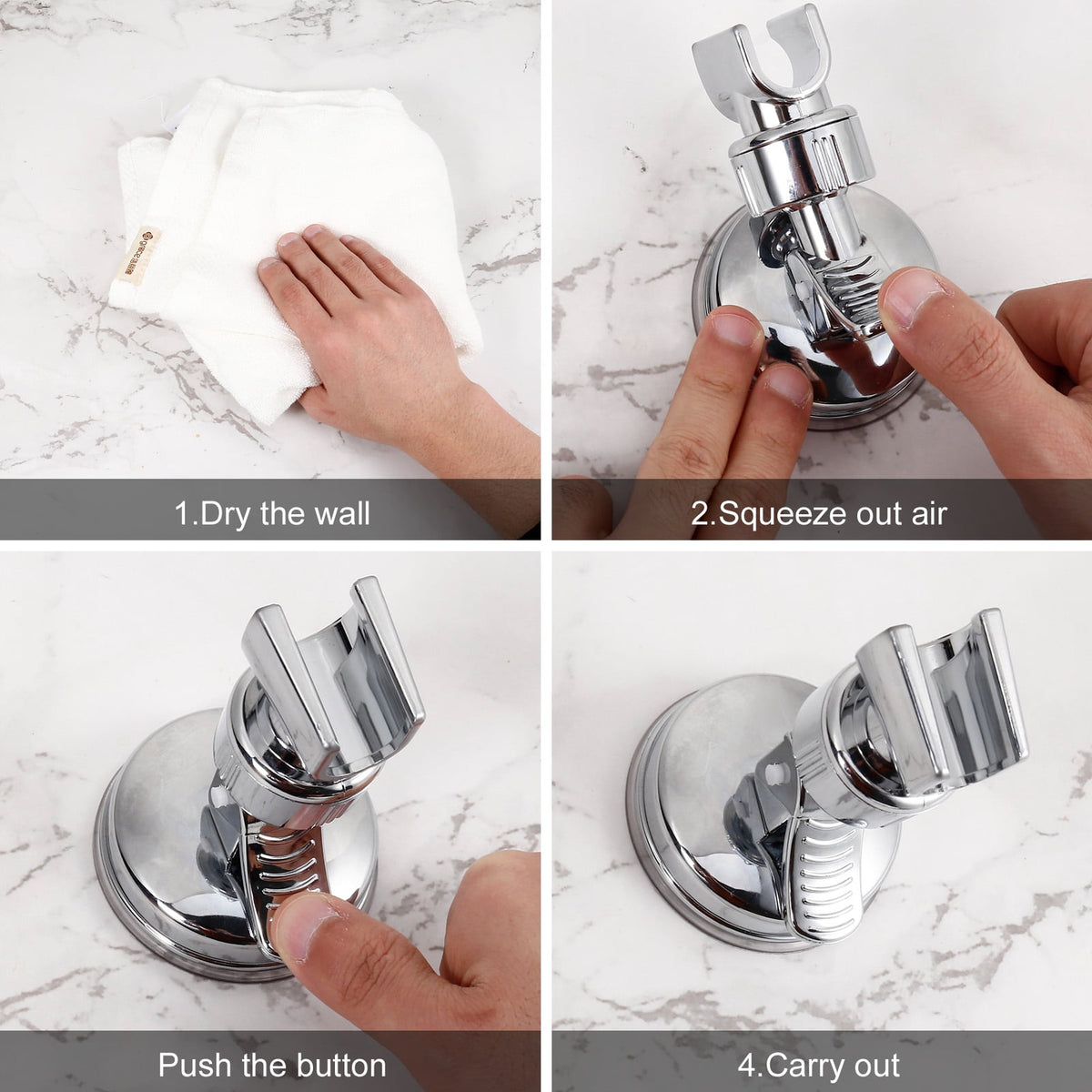 1.Dry the wall

2.Squeeze out air

Push the button

4.Carry out